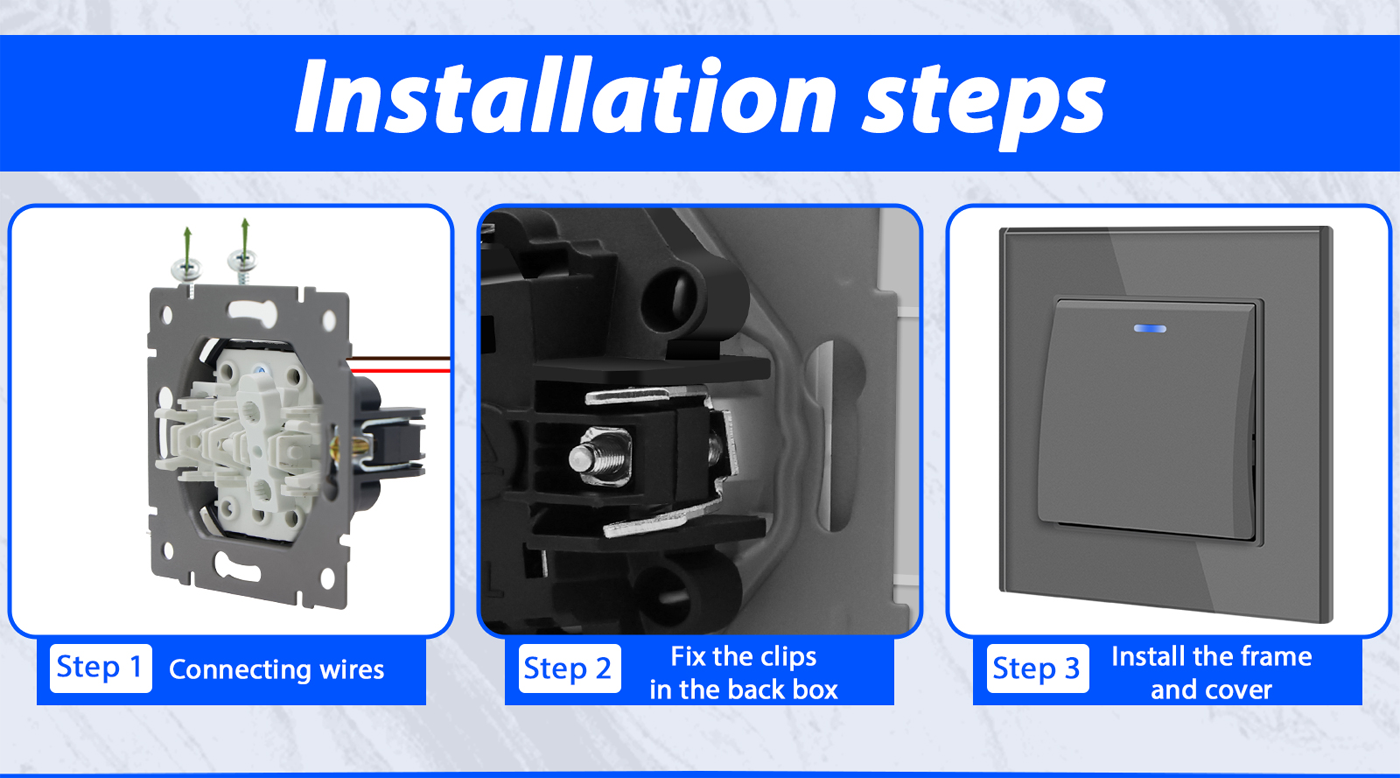 Installation steps

Step 1 Connecting wires

Step 2 Fix the clips in the back box

Step 3 Install the frame and cover